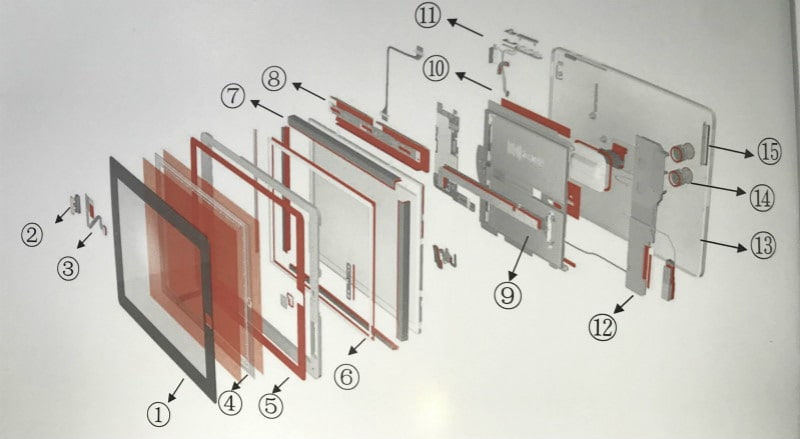 ⑪
⑩
⑧
⑦
⑮
⑭
⑬
②
③
⑨
⑫
⑥
①
④
⑤